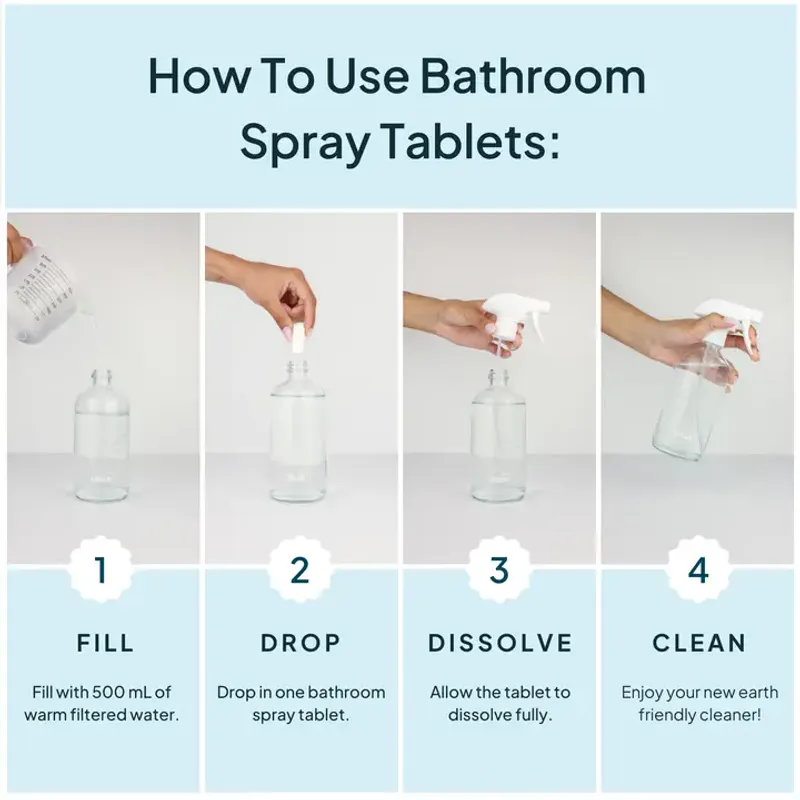 How To Use Bathroom Spray Tablets:

1

FILL

Fill with 500 mL of warm filtered water.

2

DROP

Drop in one bathroom spray tablet.

3

DISSOLVE

Allow the tablet to dissolve fully.

4

CLEAN

Enjoy your new earth friendly cleaner!